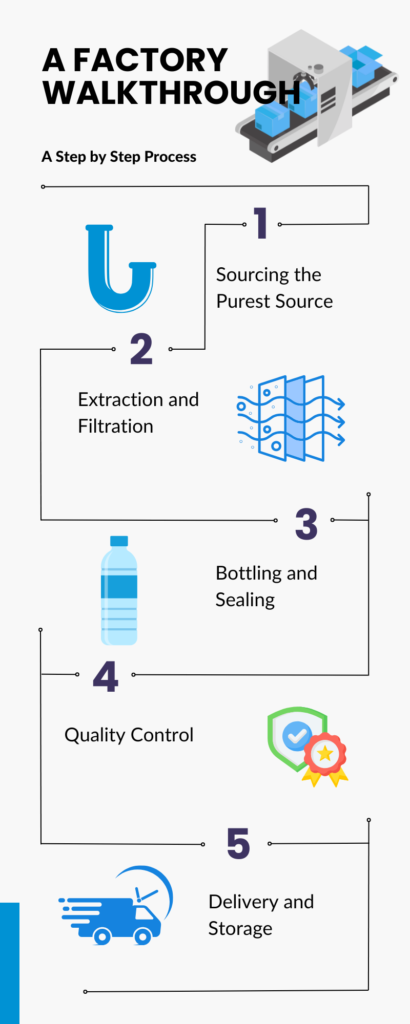 A FACTORY WALKTHROUGH

A Step by Step Process

1

Sourcing the Purest Source

2

Extraction and Filtration

3

Bottling and Sealing

4

Quality Control

5

Delivery and Storage